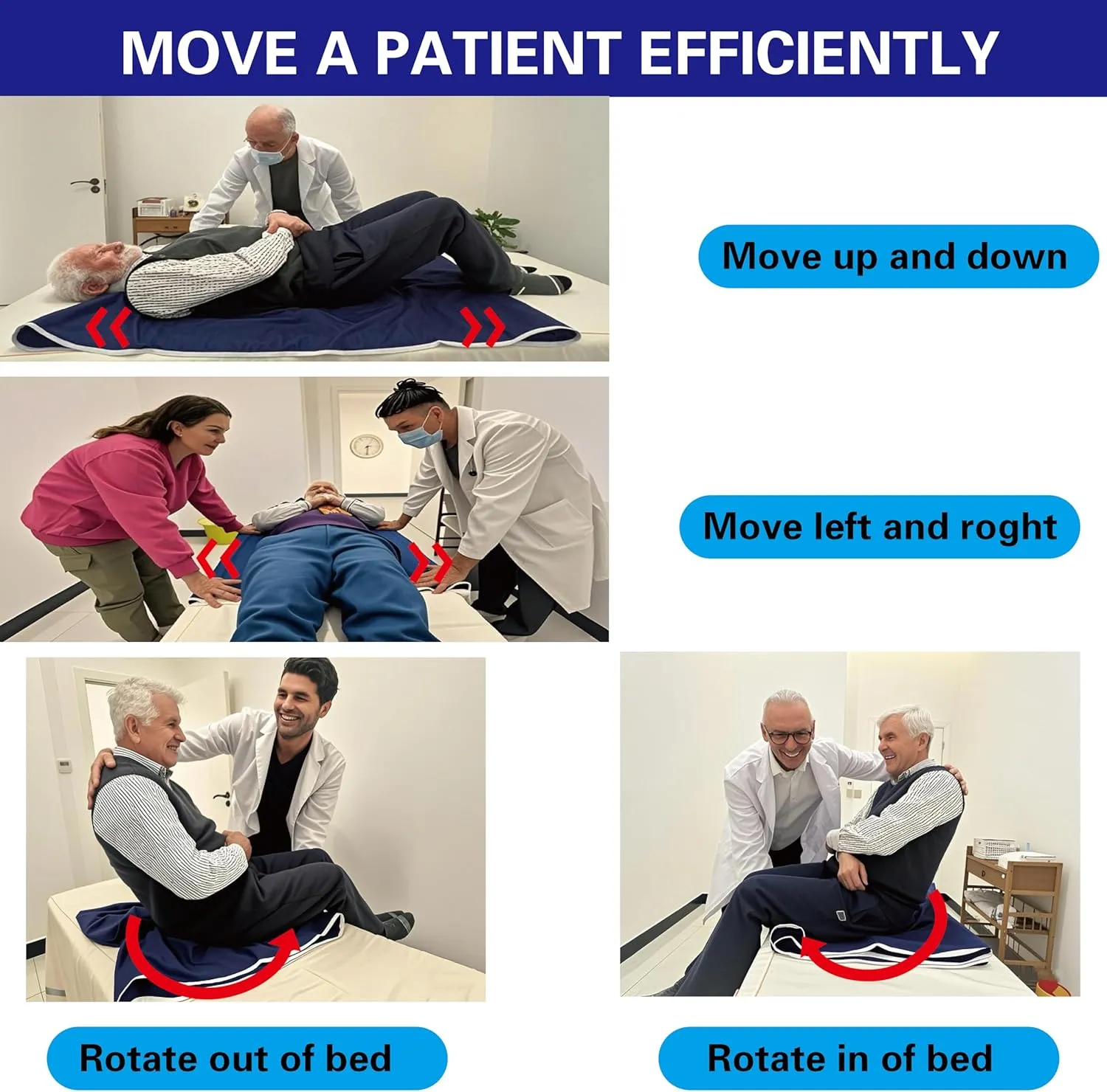 MOVE A PATIENT EFFICIENTLY

Move up and down

Move left and roght

Rotate out of bed

Rotate in of bed