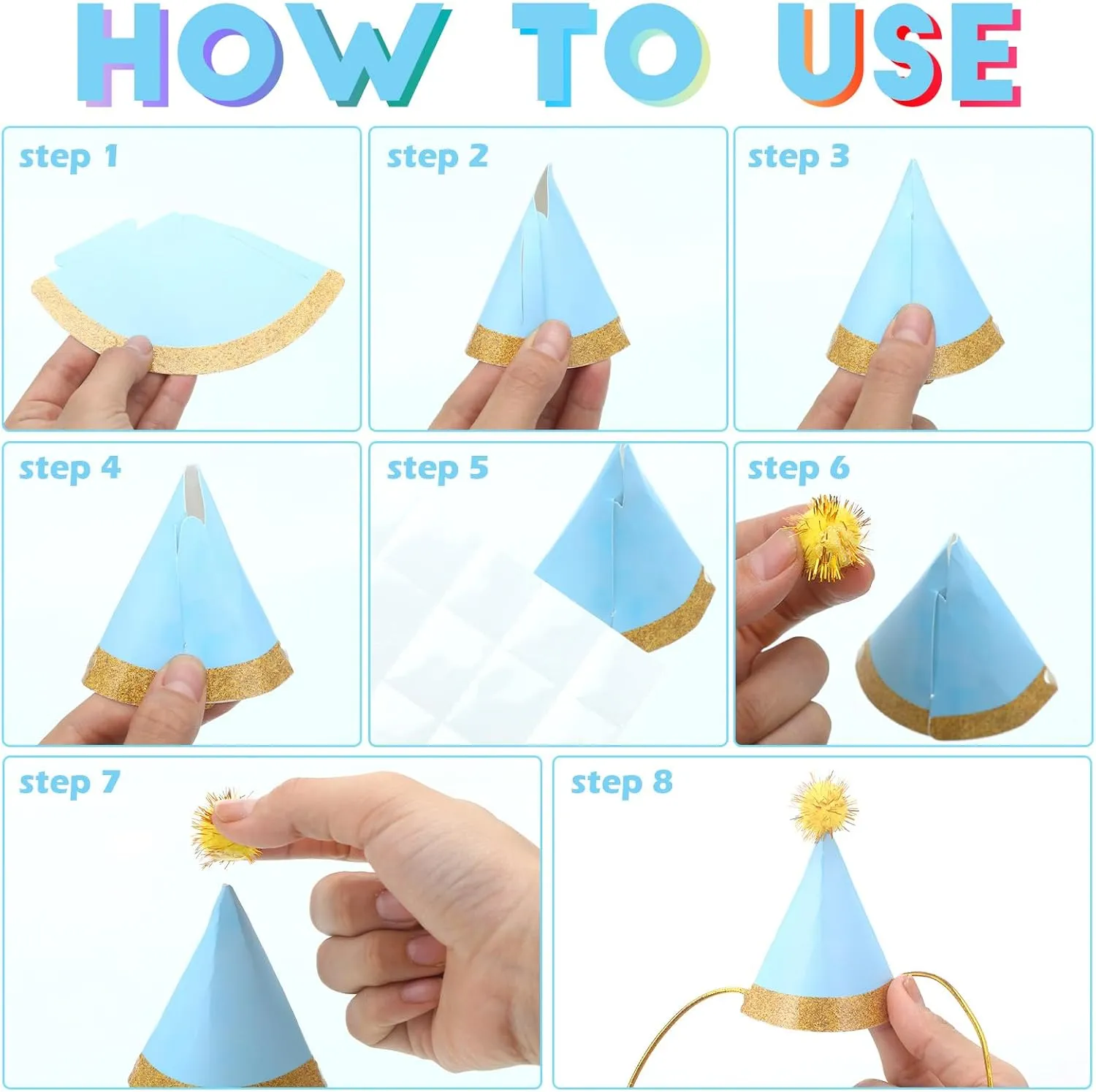 HOW TO USE

step 1

step 2

step 3

step 4

step 5

step 6

step 7

step 8