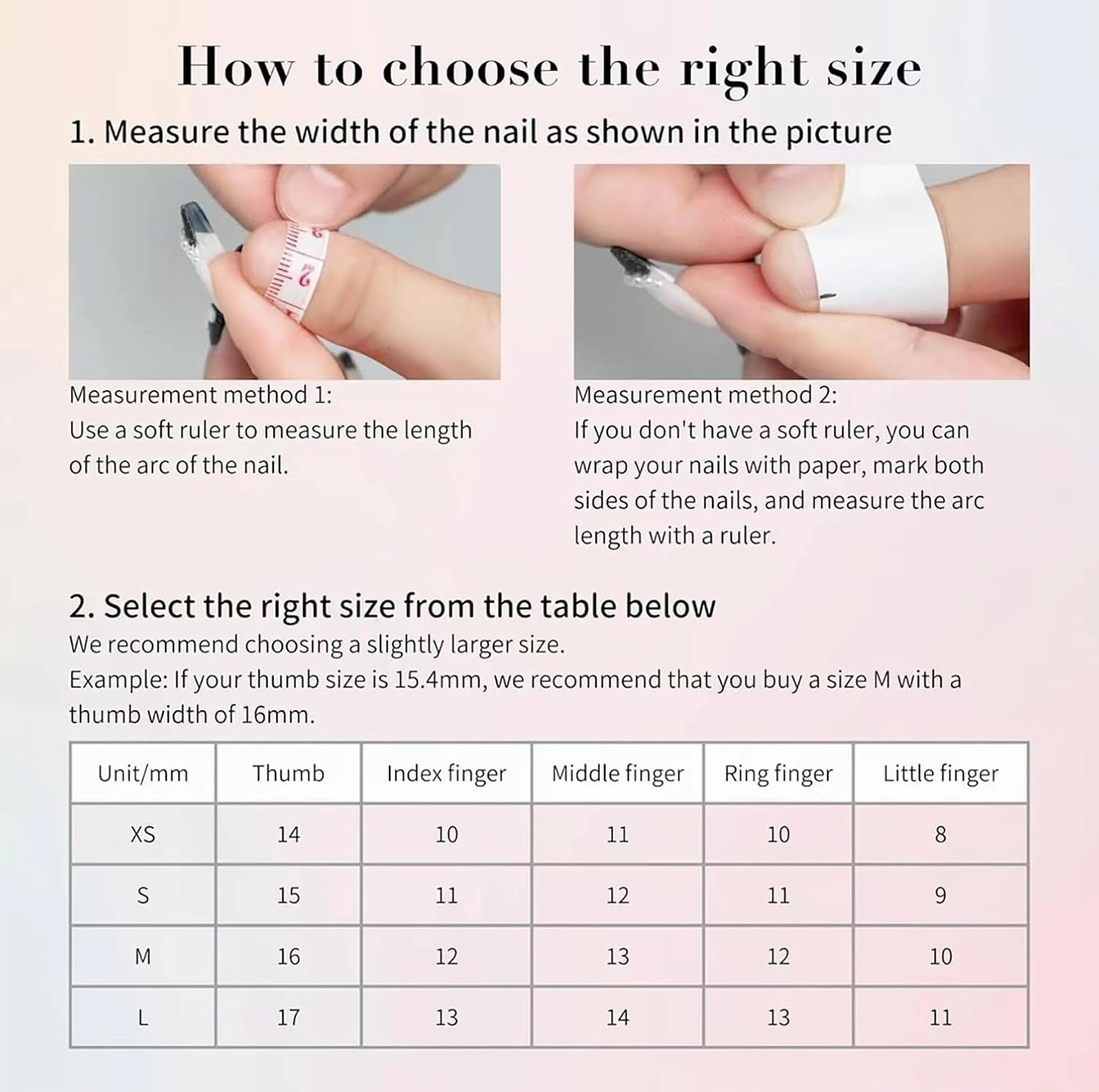 How to choose the right size

1. Measure the width of the nail as shown in the picture

Measurement method 1:
Use a soft ruler to measure the length of the arc of the nail.

Measurement method 2:
If you don't have a soft ruler, you can wrap your nails with paper, mark both sides of the nails, and measure the arc length with a ruler.

2. Select the right size from the table below

We recommend choosing a slightly larger size.
Example: If your thumb size is 15.4mm, we recommend that you buy a size M with a thumb width of 16mm.

| Unit/mm | Thumb | Index finger | Middle finger | Ring finger | Little finger |
|---|---|---|---|---|---|
| XS | 14 | 10 | 11 | 10 | 8 |
| S | 15 | 11 | 12 | 11 | 9 |
| M | 16 | 12 | 13 | 12 | 10 |
| L | 17 | 13 | 14 | 13 | 11 |