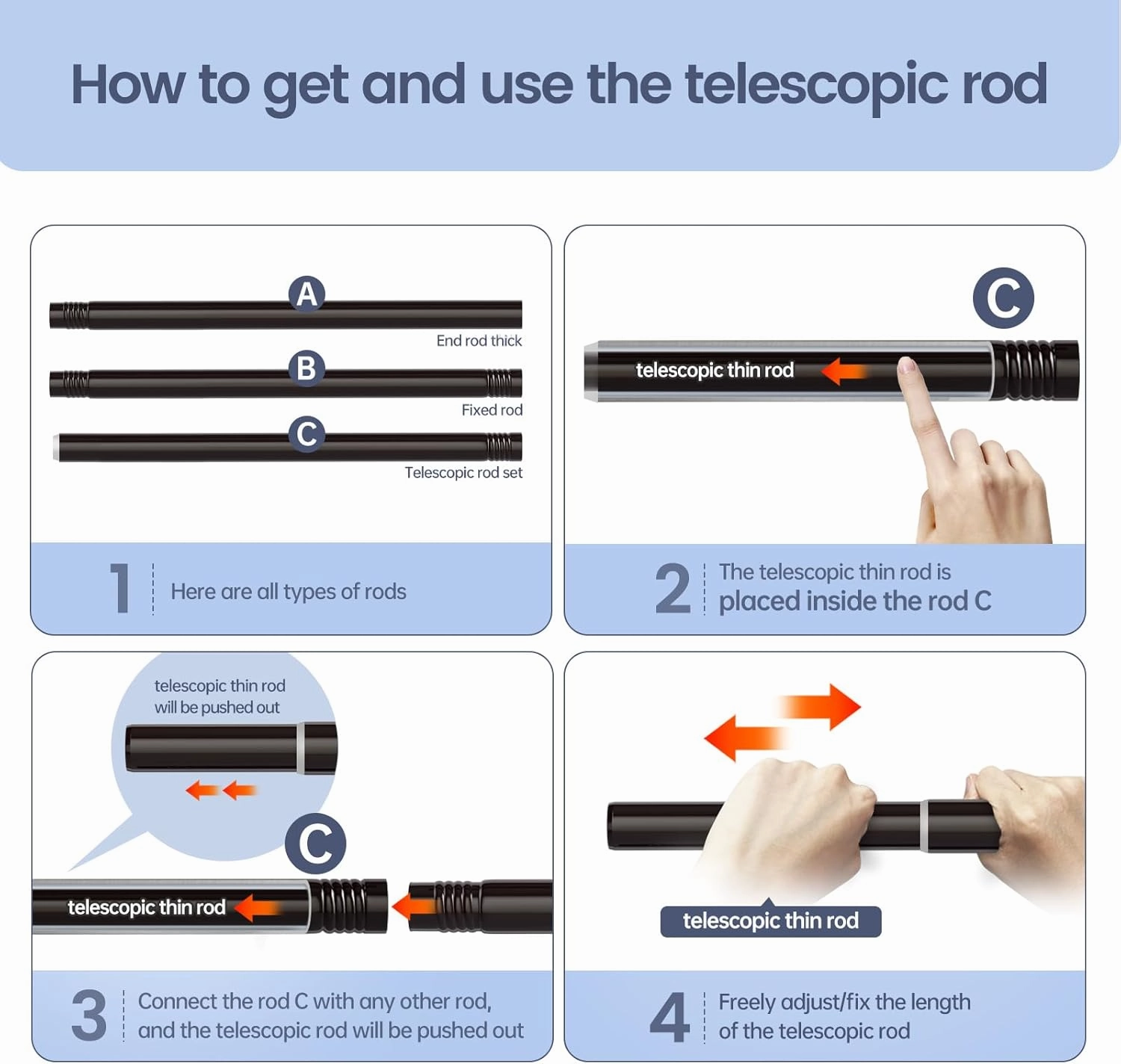 How to get and use the telescopic rod

A
End rod thick
B
Fixed rod
C
Telescopic rod set

1 Here are all types of rods

C
telescopic thin rod

2 The telescopic thin rod is placed inside the rod C

telescopic thin rod will be pushed out
C
telescopic thin rod

3 Connect the rod C with any other rod, and the telescopic rod will be pushed out

telescopic thin rod

4 Freely adjust/fix the length of the telescopic rod