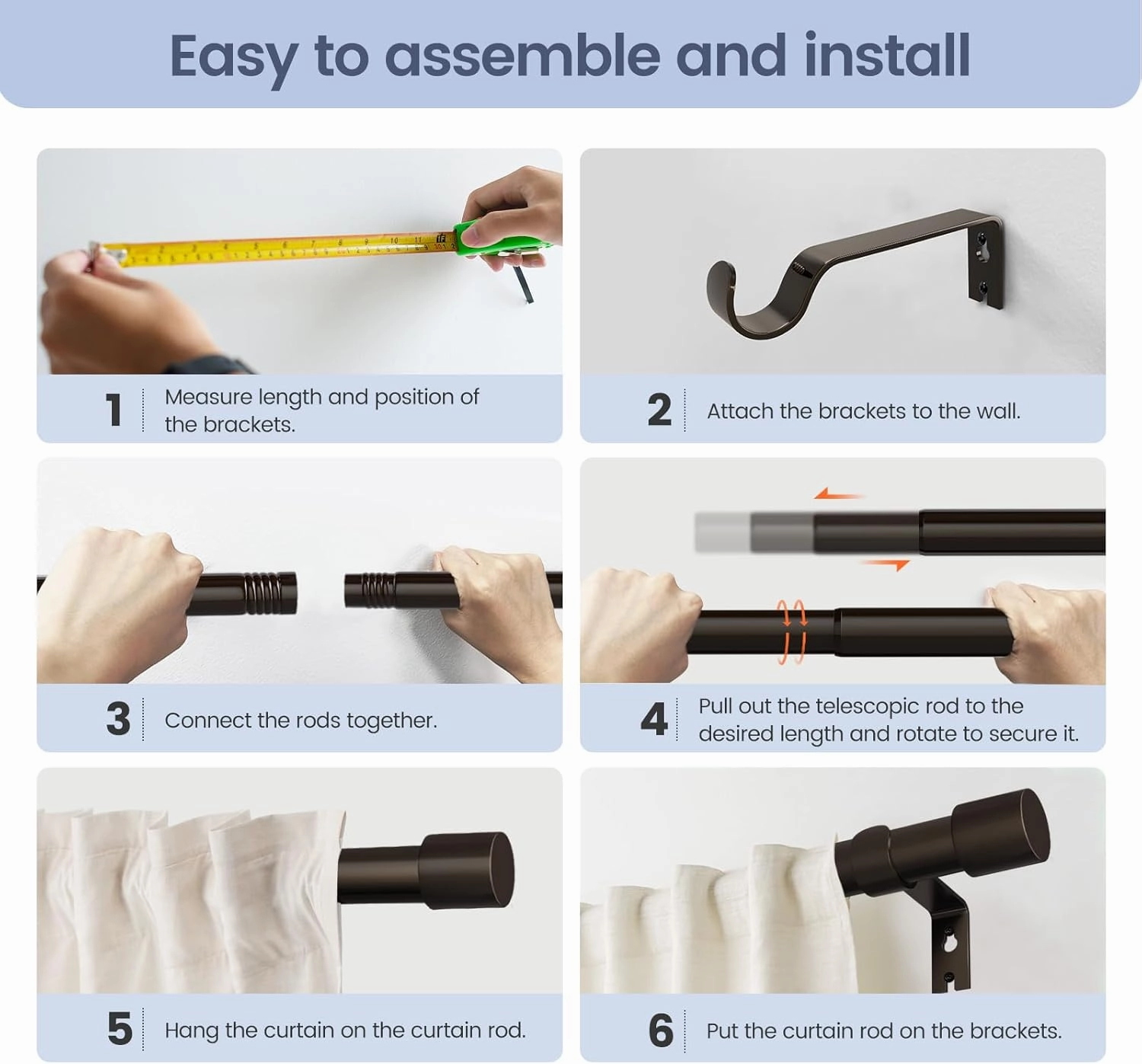 Easy to assemble and install

1 Measure length and position of the brackets.

2 Attach the brackets to the wall.

3 Connect the rods together.

4 Pull out the telescopic rod to the desired length and rotate to secure it.

5 Hang the curtain on the curtain rod.

6 Put the curtain rod on the brackets.