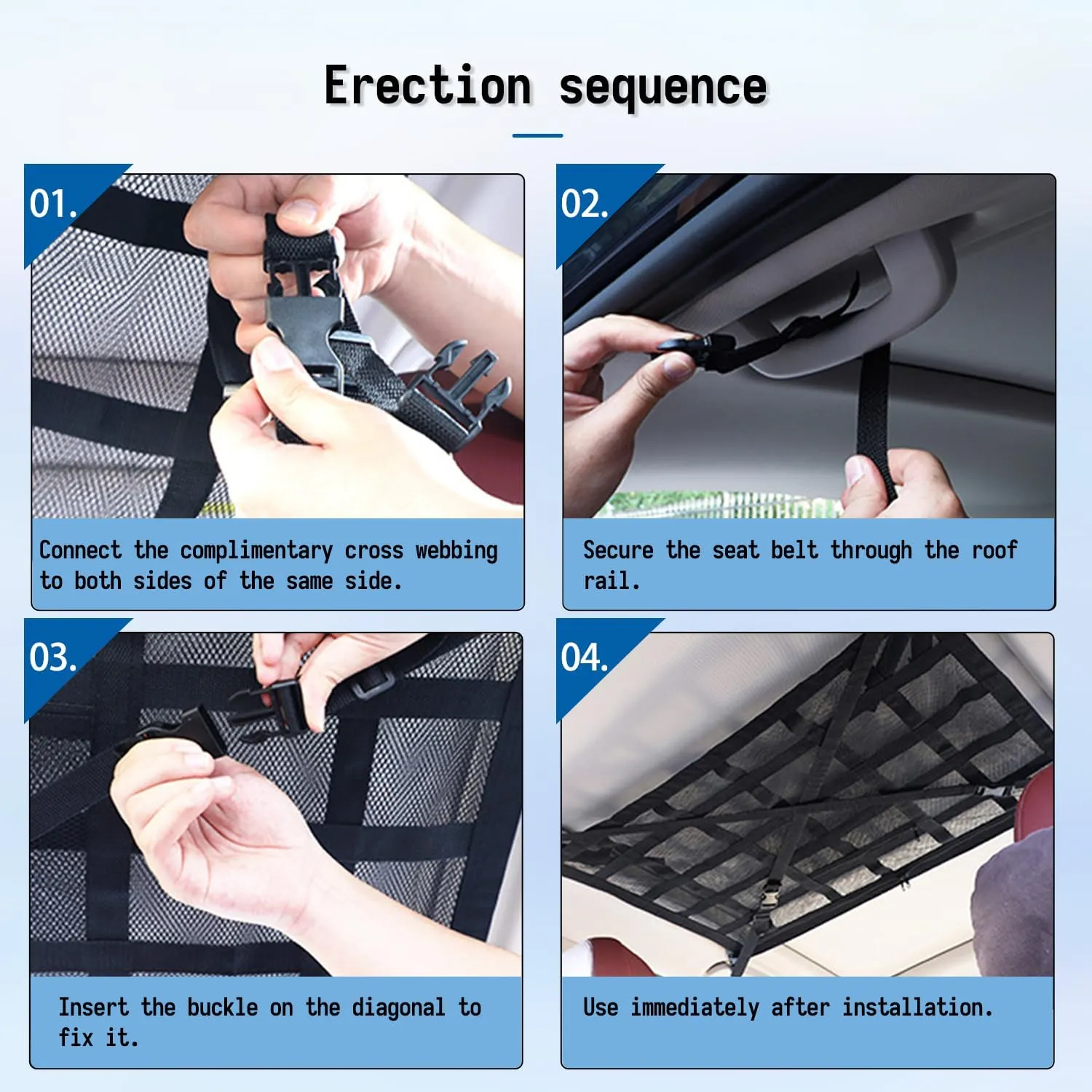 Erection sequence

01.

Connect the complimentary cross webbing to both sides of the same side.

02.

Secure the seat belt through the roof rail.

03.

Insert the buckle on the diagonal to fix it.

04.

Use immediately after installation.