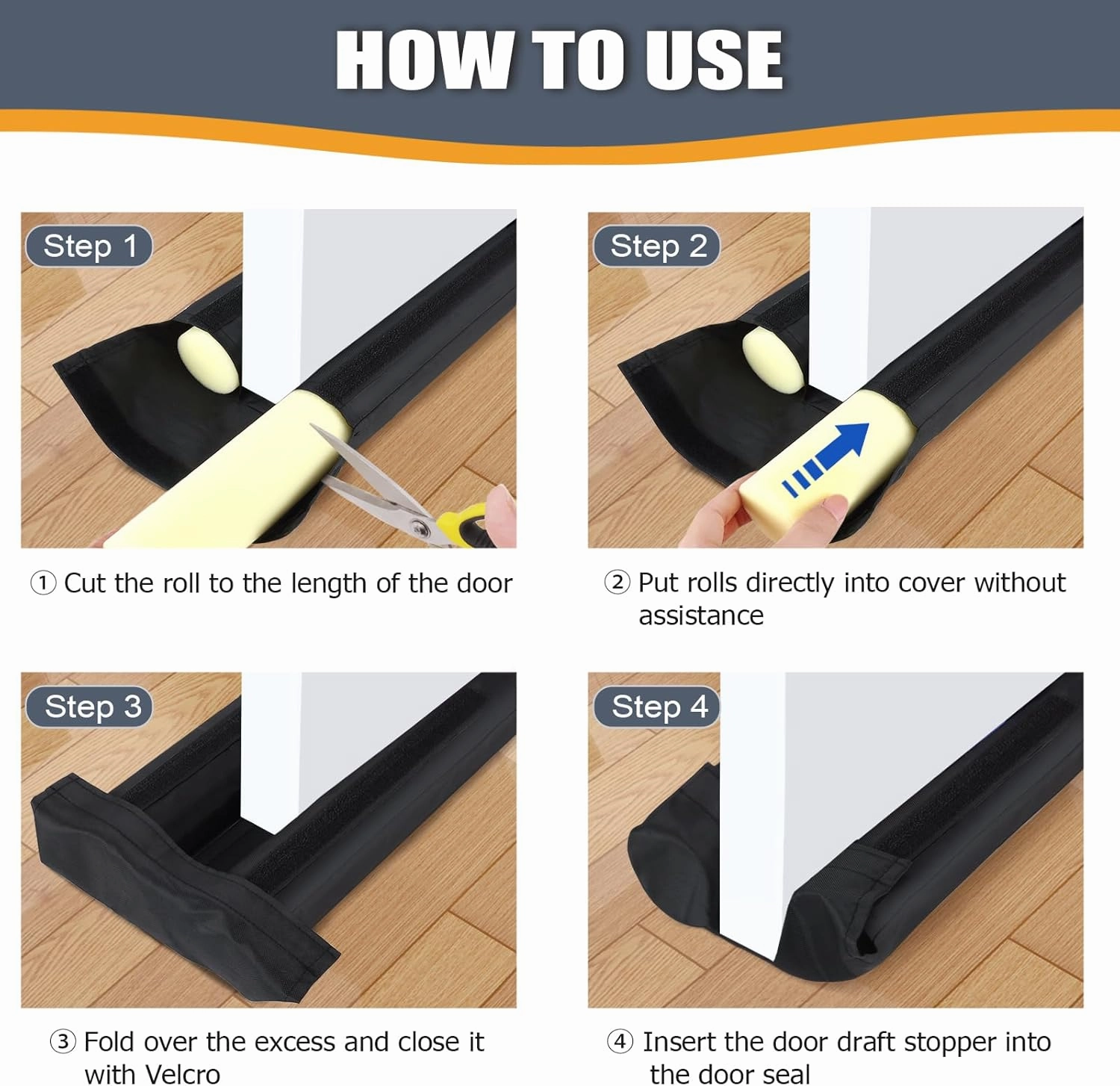 HOW TO USE

Step 1

① Cut the roll to the length of the door

Step 2

② Put rolls directly into cover without assistance

Step 3

③ Fold over the excess and close it with Velcro

Step 4

④ Insert the door draft stopper into the door seal