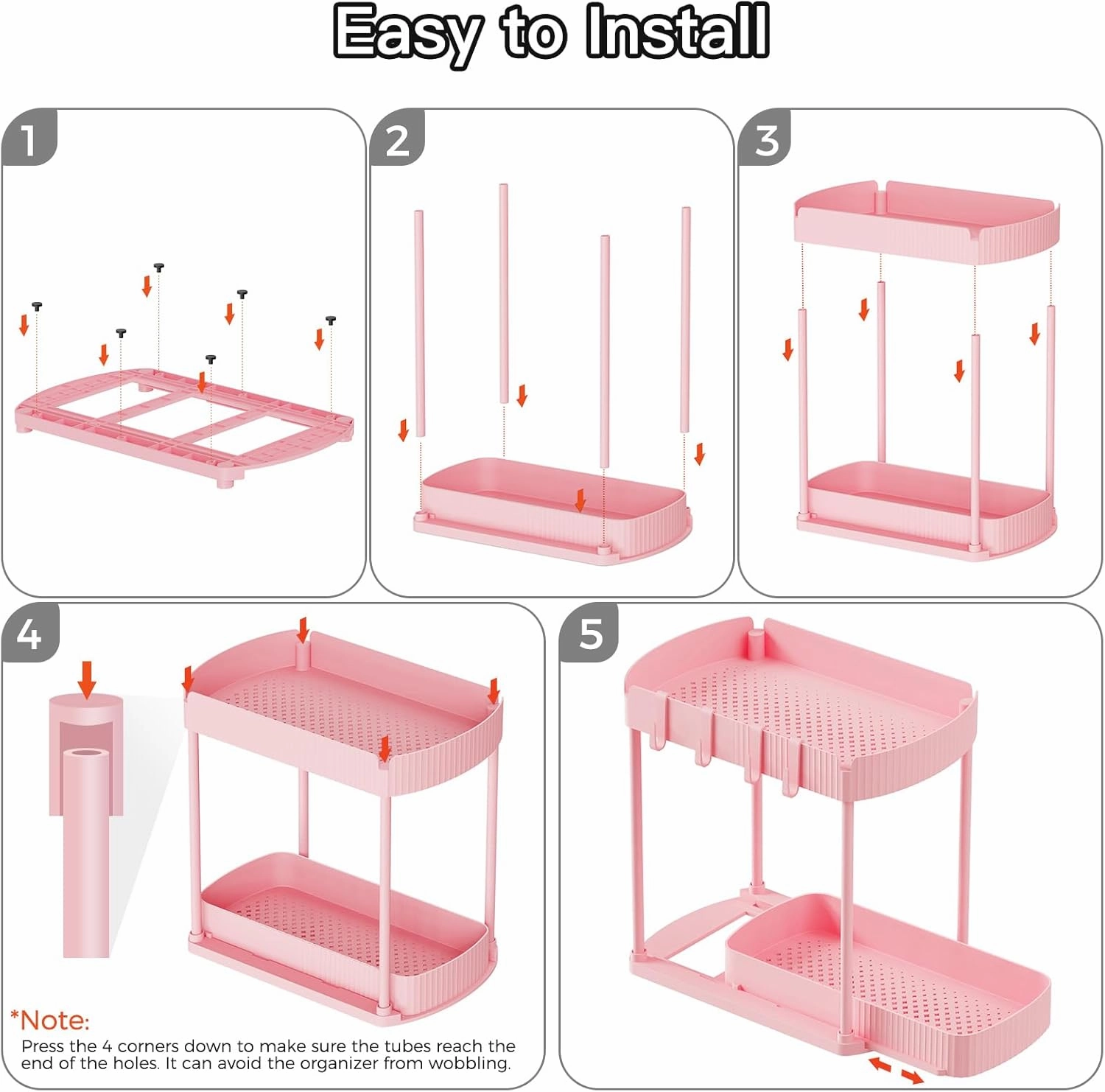 Easy to Install

1

2

3

4

*Note:
Press the 4 corners down to make sure the tubes reach the end of the holes. It can avoid the organizer from wobbling.

5