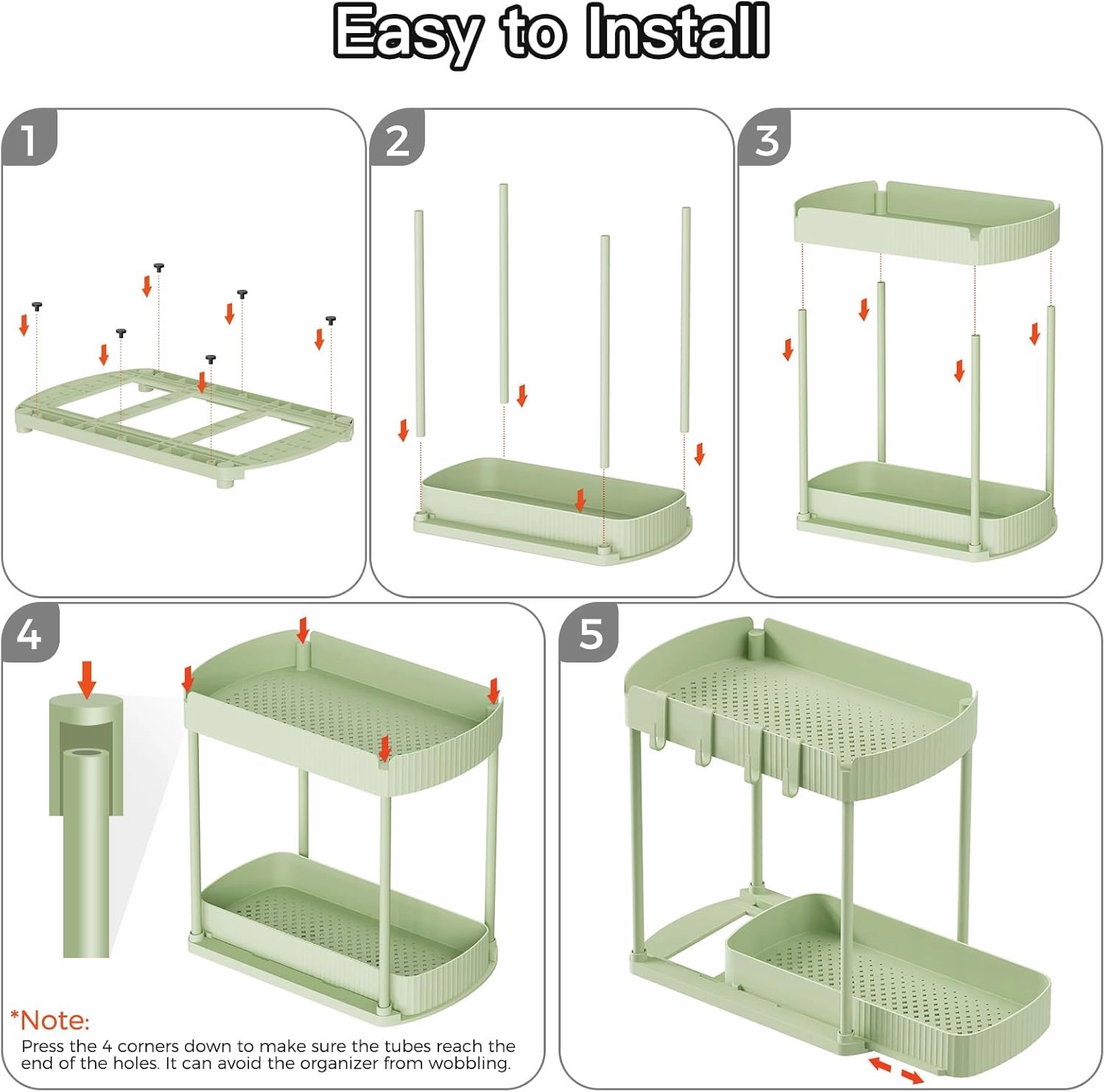 Easy to Install

1

2

3

4

*Note:
Press the 4 corners down to make sure the tubes reach the end of the holes. It can avoid the organizer from wobbling.

5