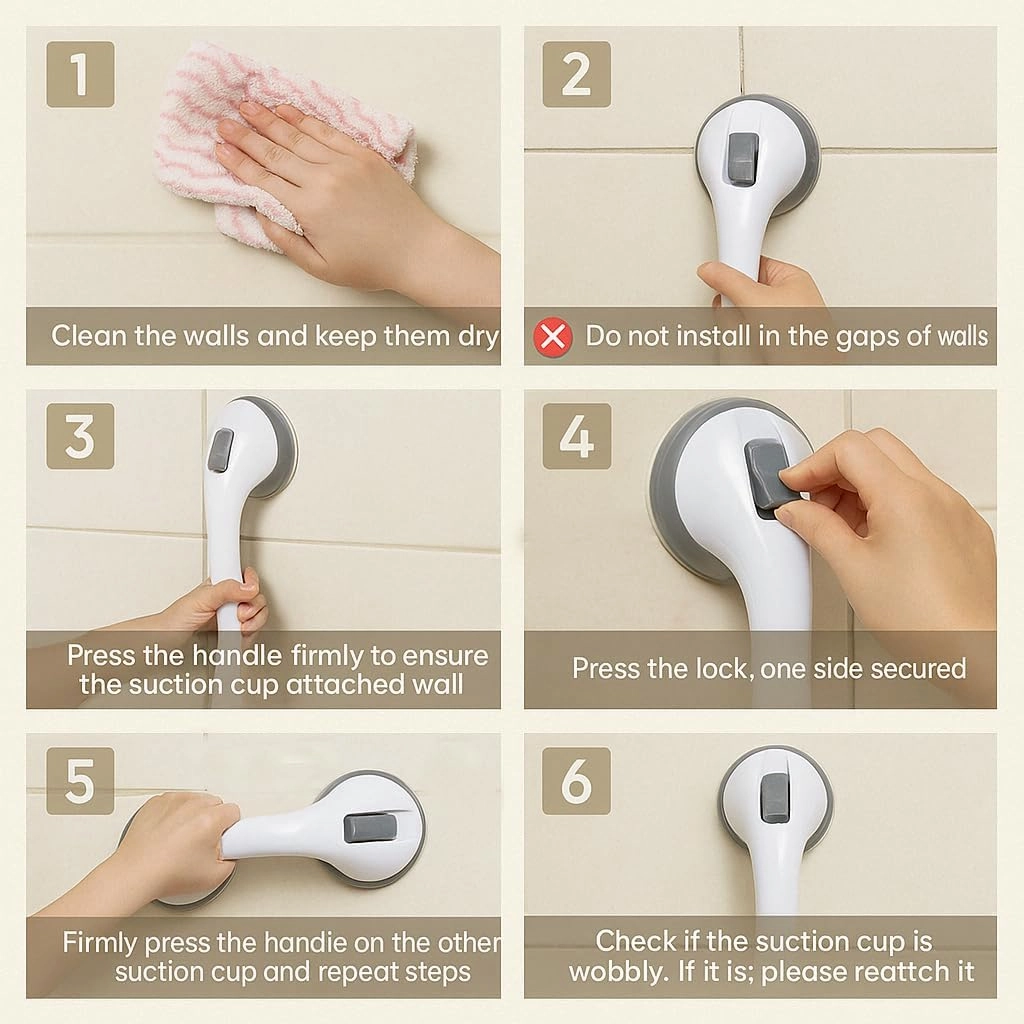 1

Clean the walls and keep them dry

2

Do not install in the gaps of walls

3

Press the handle firmly to ensure the suction cup attached wall

4

Press the lock, one side secured

5

Firmly press the handie on the other suction cup and repeat steps

6

Check if the suction cup is wobbly. If it is; please reattch it