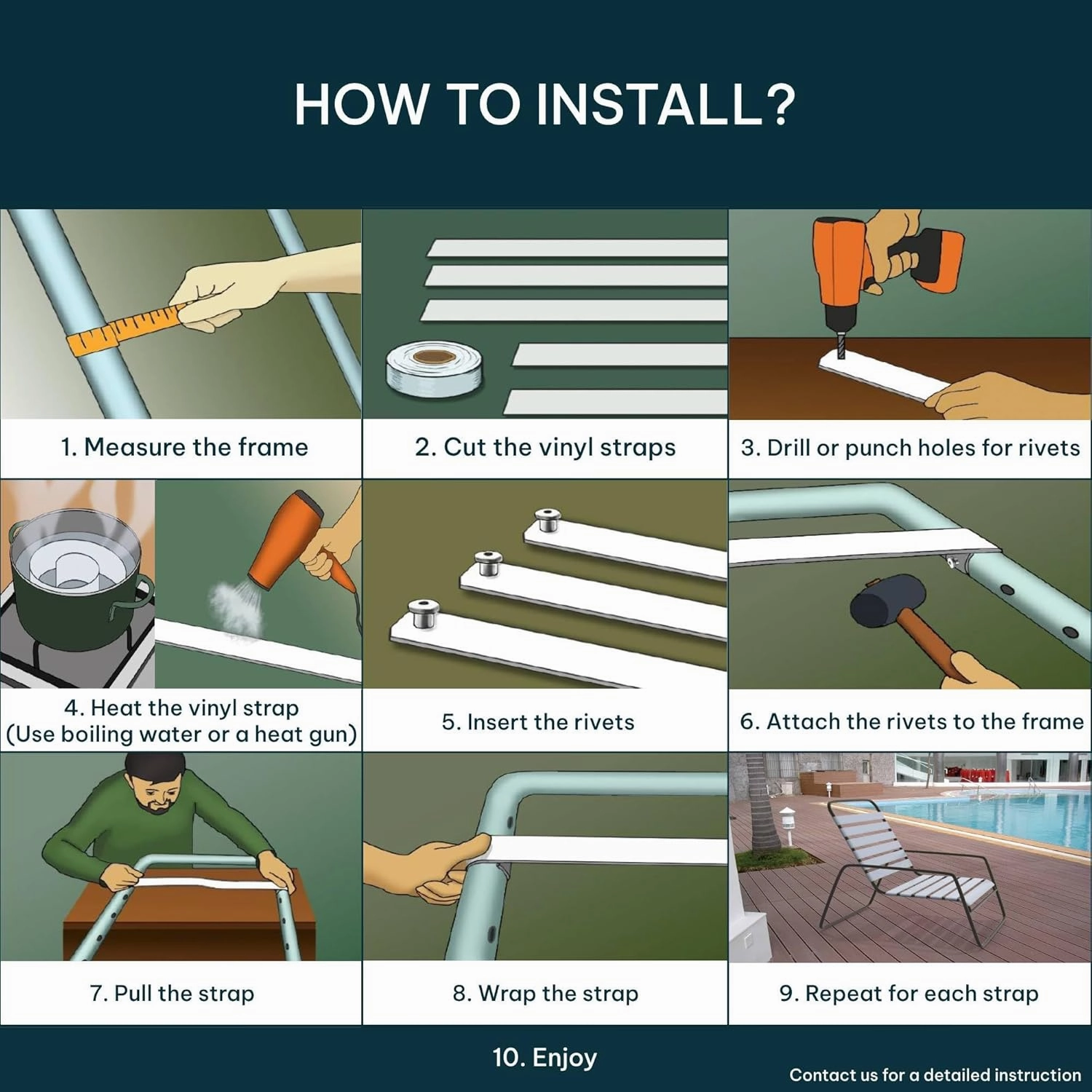 HOW TO INSTALL?

1. Measure the frame

2. Cut the vinyl straps

3. Drill or punch holes for rivets

4. Heat the vinyl strap (Use boiling water or a heat gun)

5. Insert the rivets

6. Attach the rivets to the frame

7. Pull the strap

8. Wrap the strap

9. Repeat for each strap

10. Enjoy

Contact us for a detailed instruction