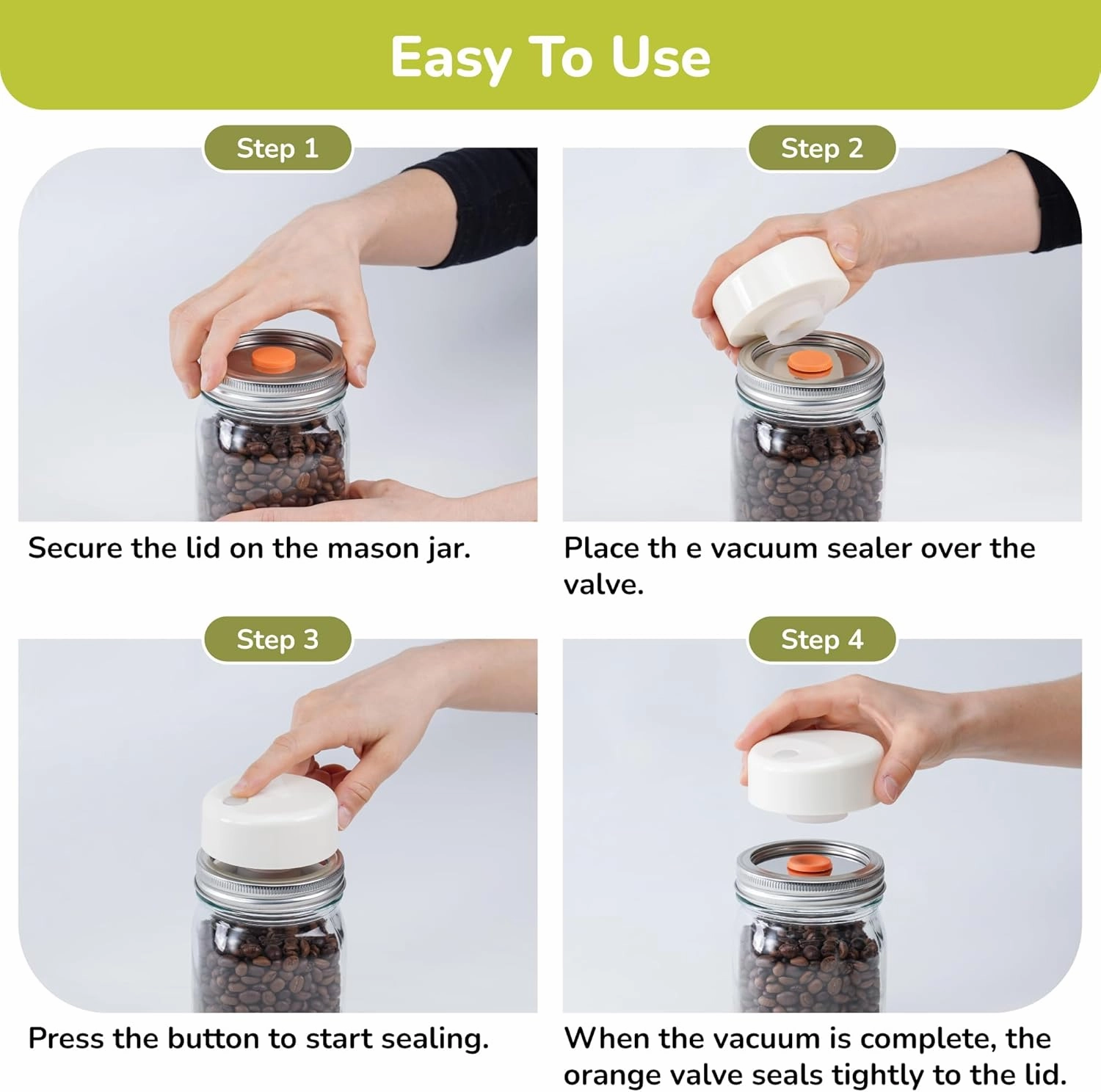 Easy To Use

Step 1

Secure the lid on the mason jar.

Step 2

Place th e vacuum sealer over the valve.

Step 3

Press the button to start sealing.

Step 4

When the vacuum is complete, the orange valve seals tightly to the lid.